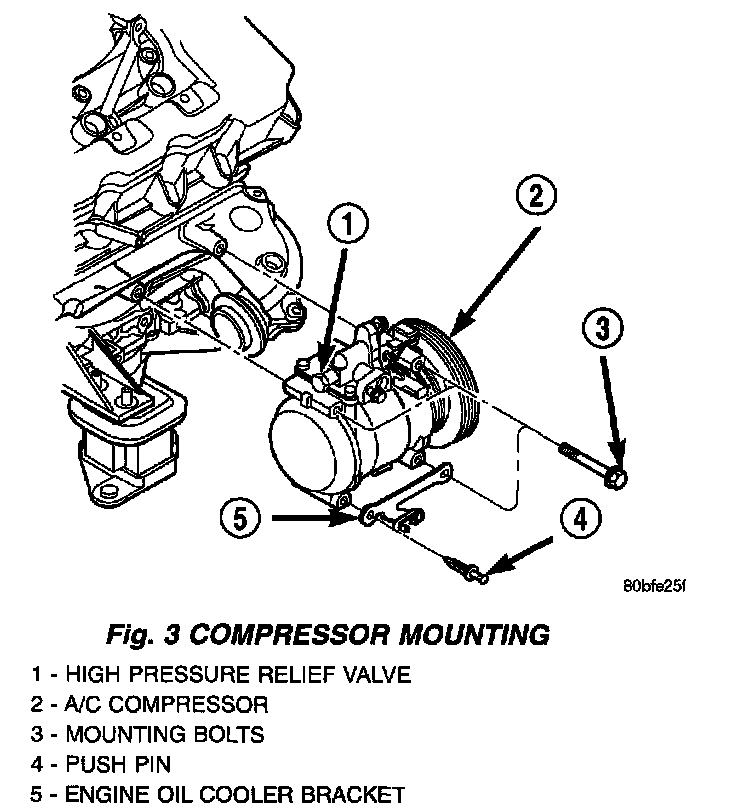 1
2
3
5
4
80bfe25f

Fig. 3 COMPRESSOR MOUNTING

1 - HIGH PRESSURE RELIEF VALVE
2 - A/C COMPRESSOR
3 - MOUNTING BOLTS
4 - PUSH PIN
5 - ENGINE OIL COOLER BRACKET