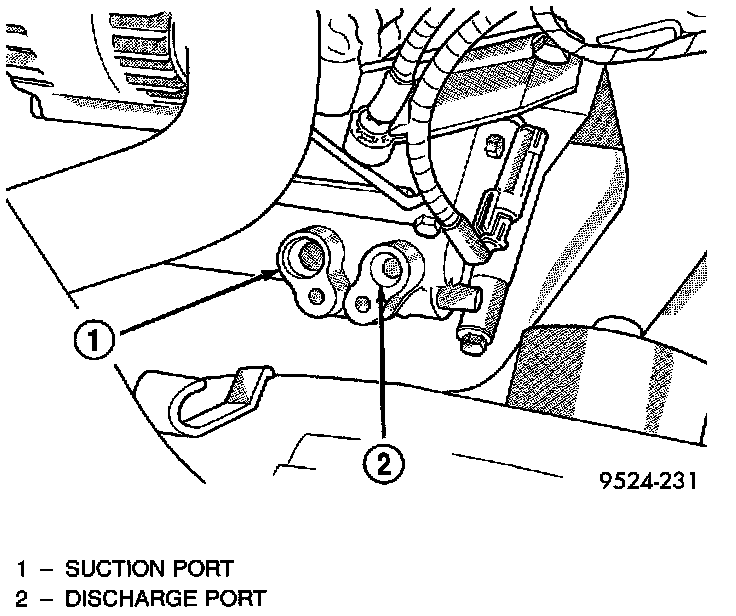 1

2

9524-231

1 – SUCTION PORT
2 – DISCHARGE PORT