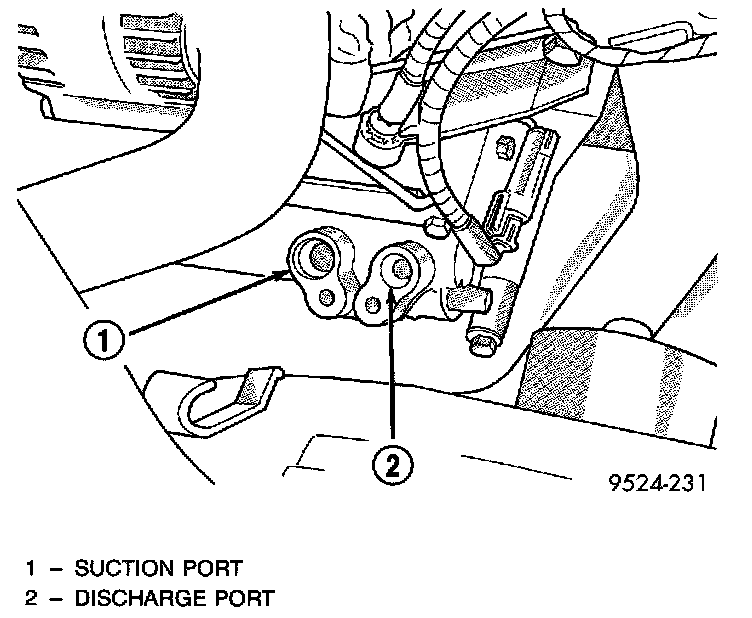 1

2

9524-231

1 – SUCTION PORT
2 – DISCHARGE PORT