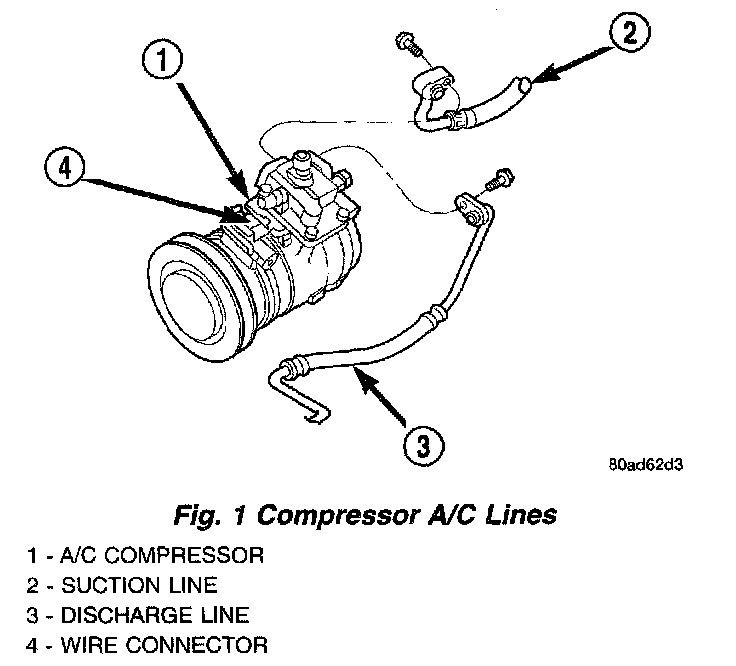 1

2

4

3

80ad62d3

Fig. 1 Compressor A/C Lines

1 - A/C COMPRESSOR
2 - SUCTION LINE
3 - DISCHARGE LINE
4 - WIRE CONNECTOR