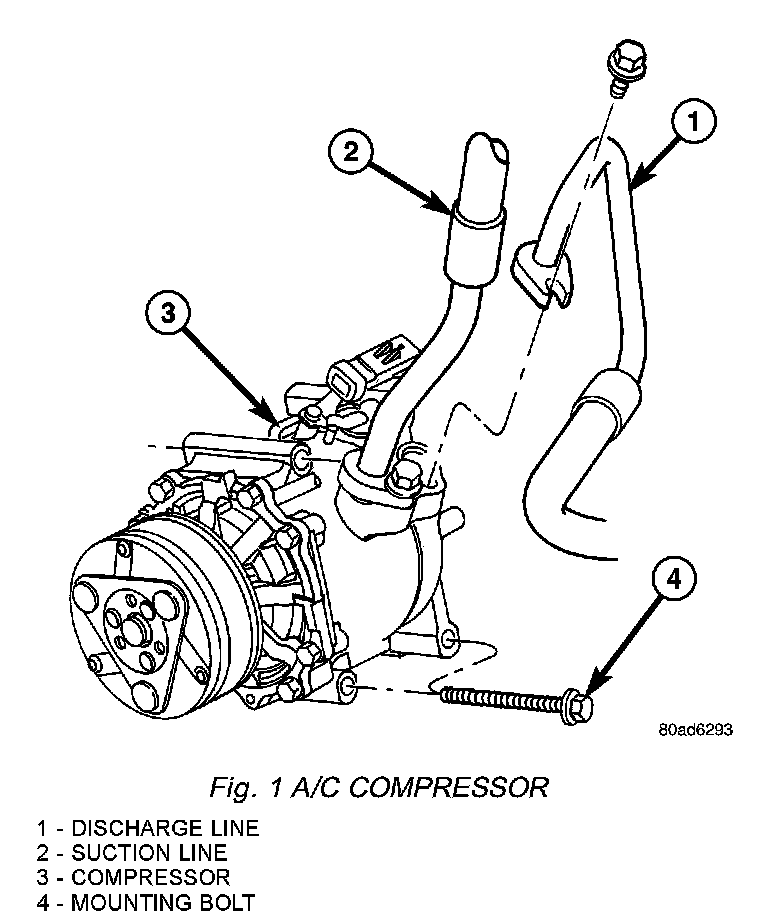 1
2
3
4
80ad6293

Fig. 1 A/C COMPRESSOR

1 - DISCHARGE LINE
2 - SUCTION LINE
3 - COMPRESSOR
4 - MOUNTING BOLT