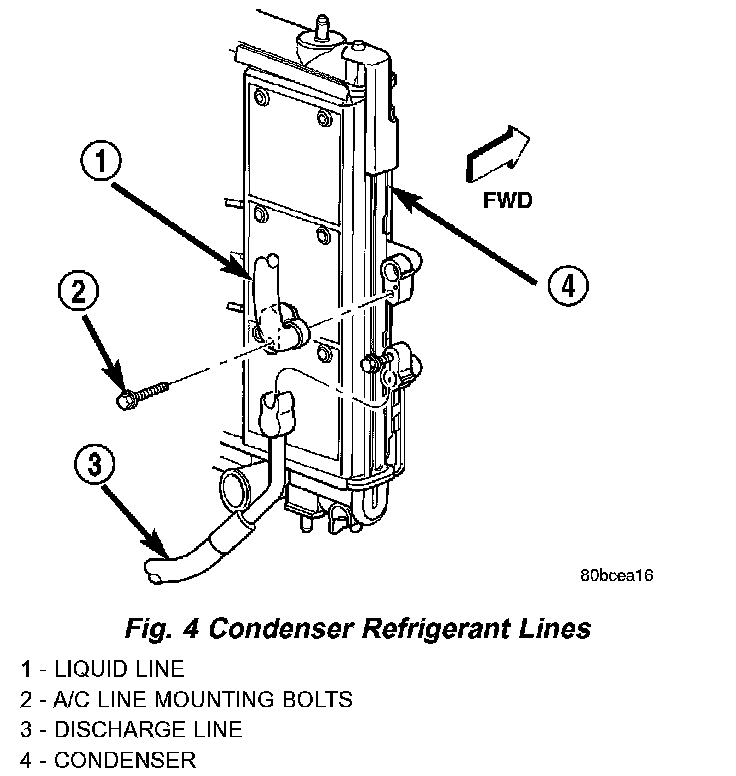 1

FWD

2

4

3

80bcea16

Fig. 4 Condenser Refrigerant Lines

1 - LIQUID LINE
2 - A/C LINE MOUNTING BOLTS
3 - DISCHARGE LINE
4 - CONDENSER