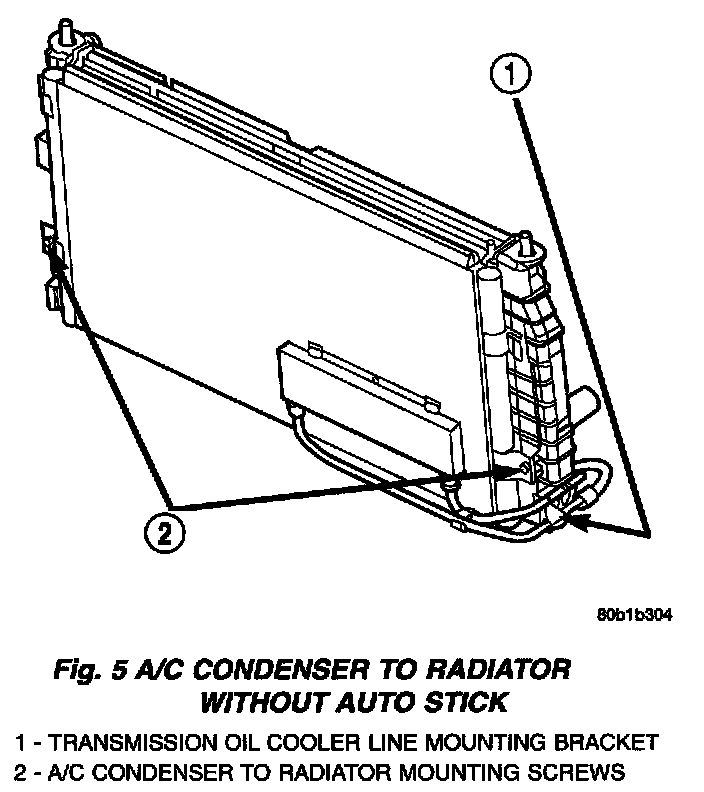 1

2

80b1b304

Fig. 5 A/C CONDENSER TO RADIATOR WITHOUT AUTO STICK

1 - TRANSMISSION OIL COOLER LINE MOUNTING BRACKET
2 - A/C CONDENSER TO RADIATOR MOUNTING SCREWS