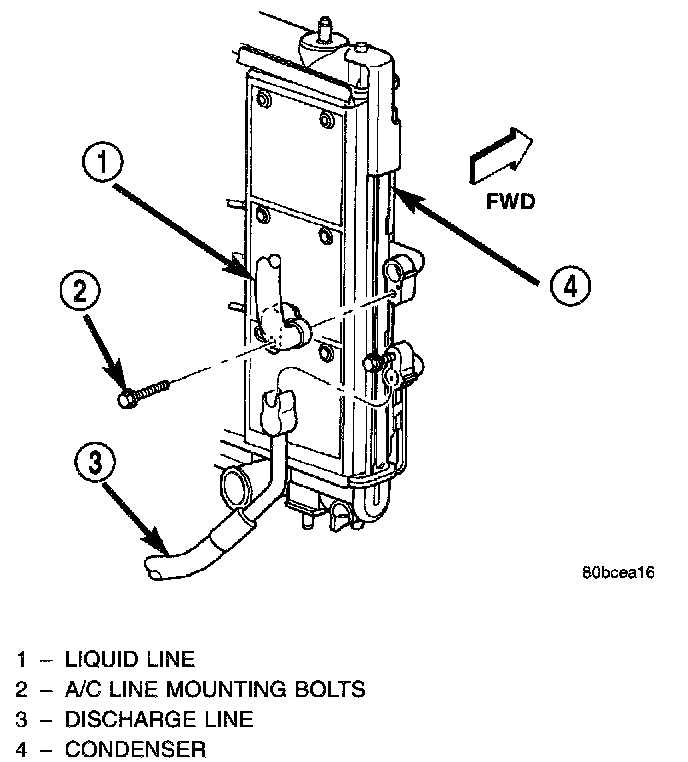 1

FWD

2

4

3

80bcea16

1 – LIQUID LINE
2 – A/C LINE MOUNTING BOLTS
3 – DISCHARGE LINE
4 – CONDENSER