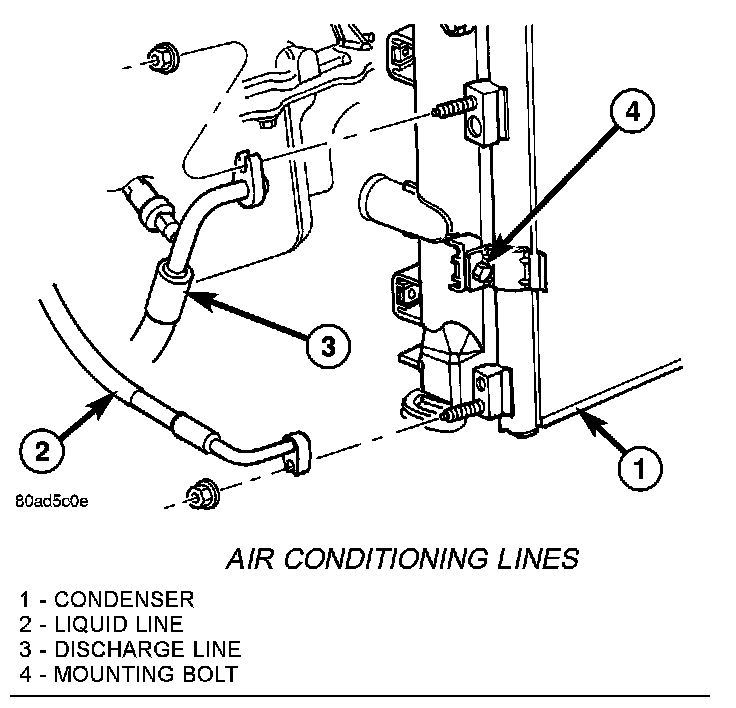 4

3

2

1

80ad5c0e

AIR CONDITIONING LINES

1 - CONDENSER
2 - LIQUID LINE
3 - DISCHARGE LINE
4 - MOUNTING BOLT