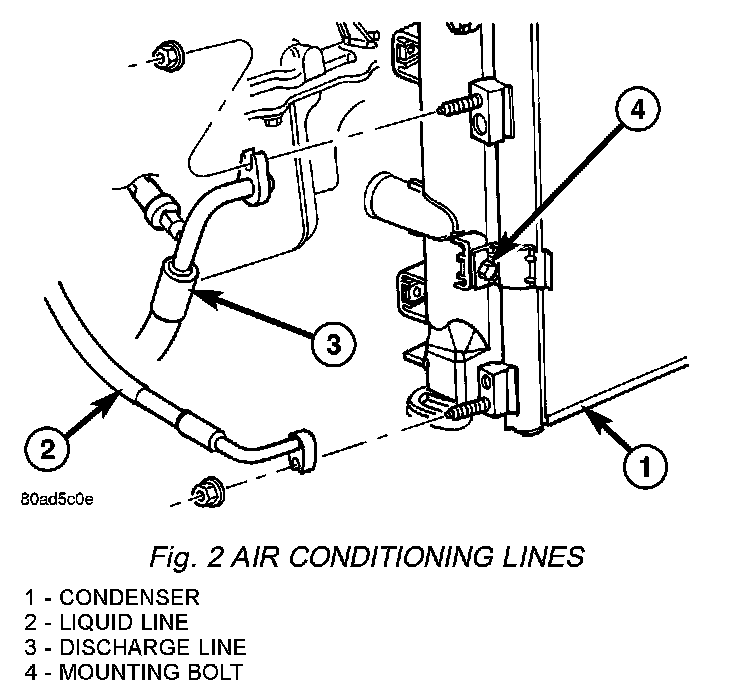 4

3

2

1

80ad5c0e

Fig. 2 AIR CONDITIONING LINES

1 - CONDENSER
2 - LIQUID LINE
3 - DISCHARGE LINE
4 - MOUNTING BOLT