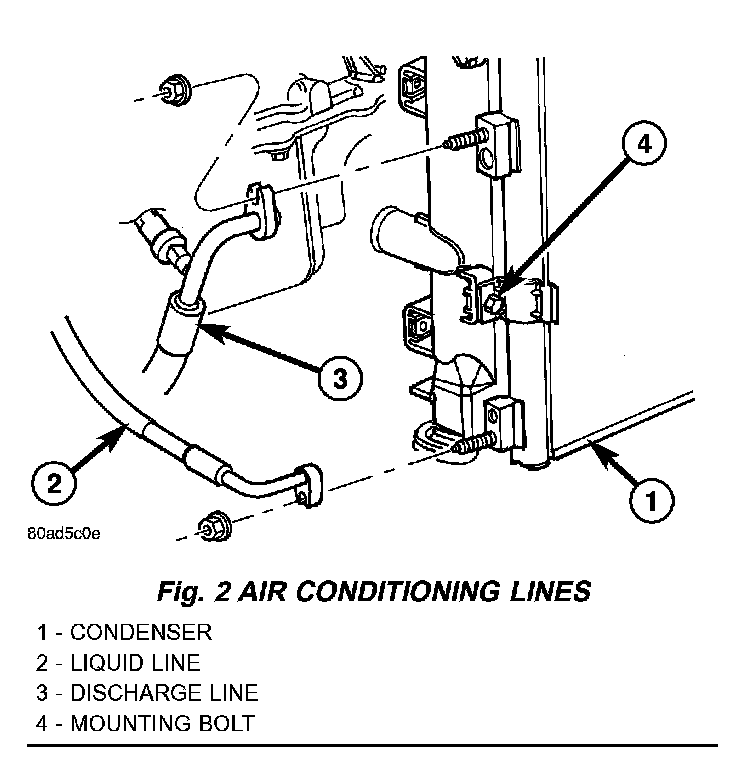 4

3

2

1

80ad5c0e

Fig. 2 AIR CONDITIONING LINES

1 - CONDENSER
2 - LIQUID LINE
3 - DISCHARGE LINE
4 - MOUNTING BOLT