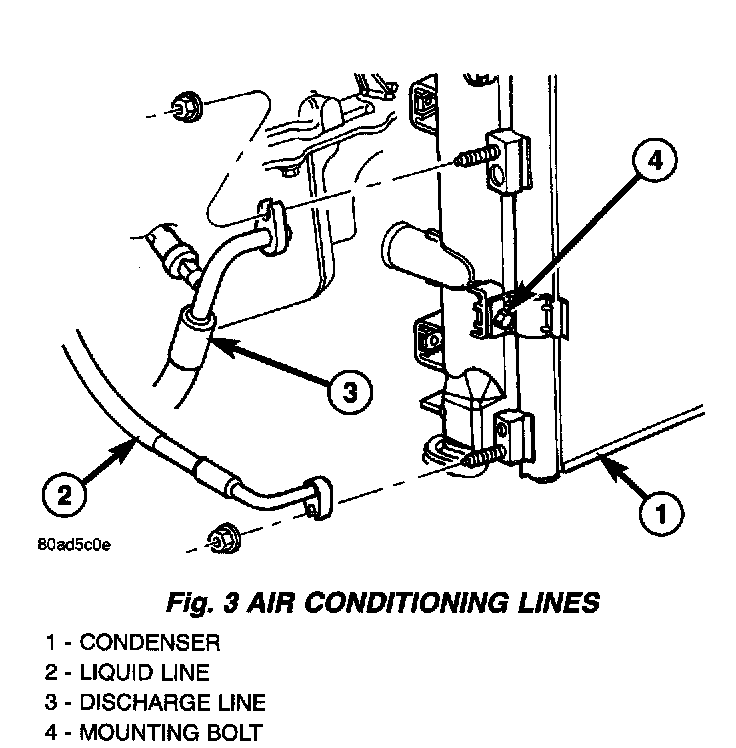 4

3

2

1

80ad5c0e

Fig. 3 AIR CONDITIONING LINES

1 - CONDENSER
2 - LIQUID LINE
3 - DISCHARGE LINE
4 - MOUNTING BOLT