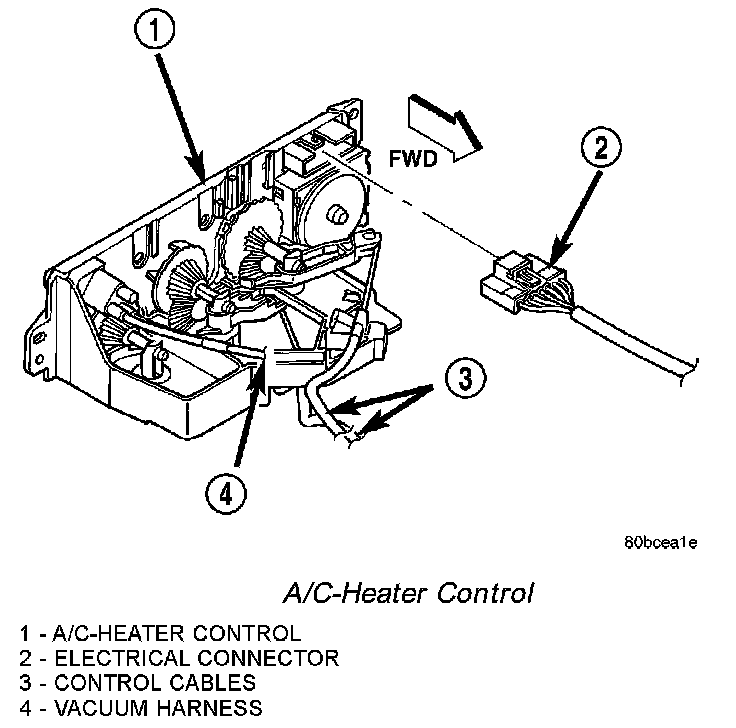 1

FWD

2

3

4

80bcea1e

A/C-Heater Control

1 - A/C-HEATER CONTROL
2 - ELECTRICAL CONNECTOR
3 - CONTROL CABLES
4 - VACUUM HARNESS