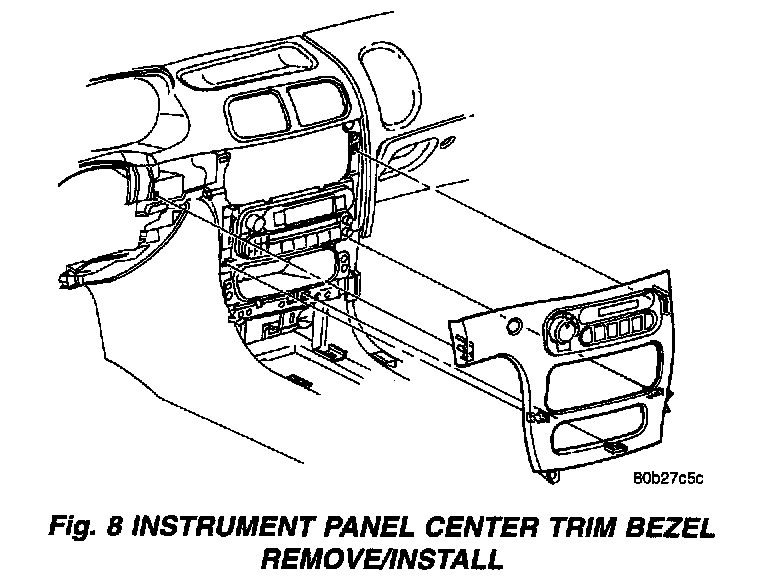 80b27c5c

Fig. 8 INSTRUMENT PANEL CENTER TRIM BEZEL REMOVE/INSTALL