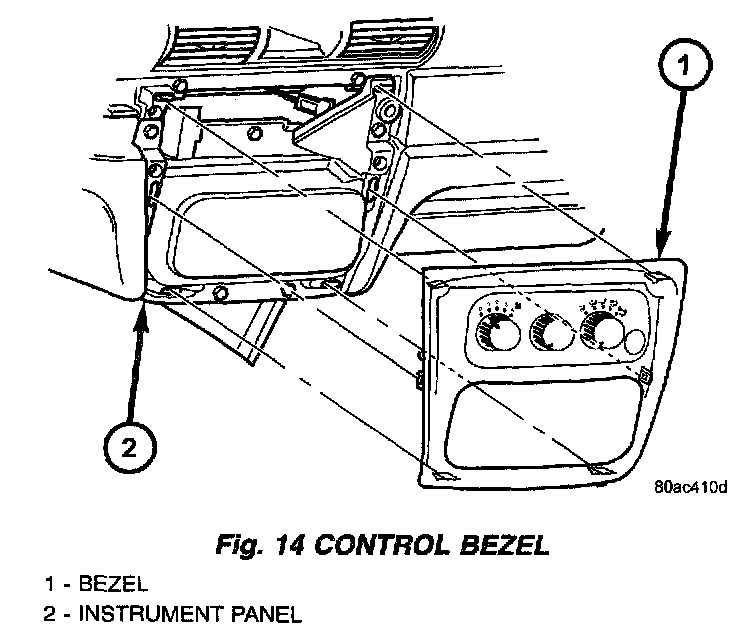 1

2

80ac410d

Fig. 14 CONTROL BEZEL

1 - BEZEL
2 - INSTRUMENT PANEL