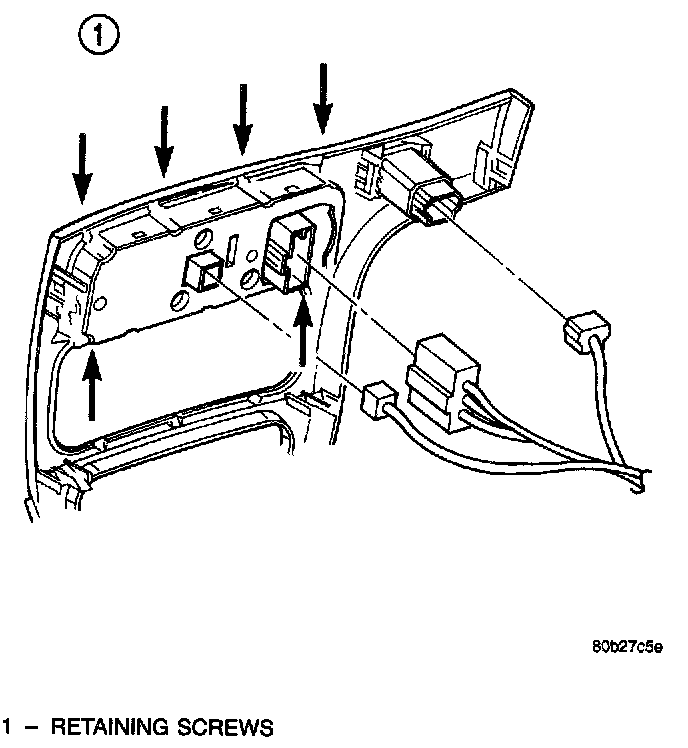 1

80b27c5e

1 – RETAINING SCREWS