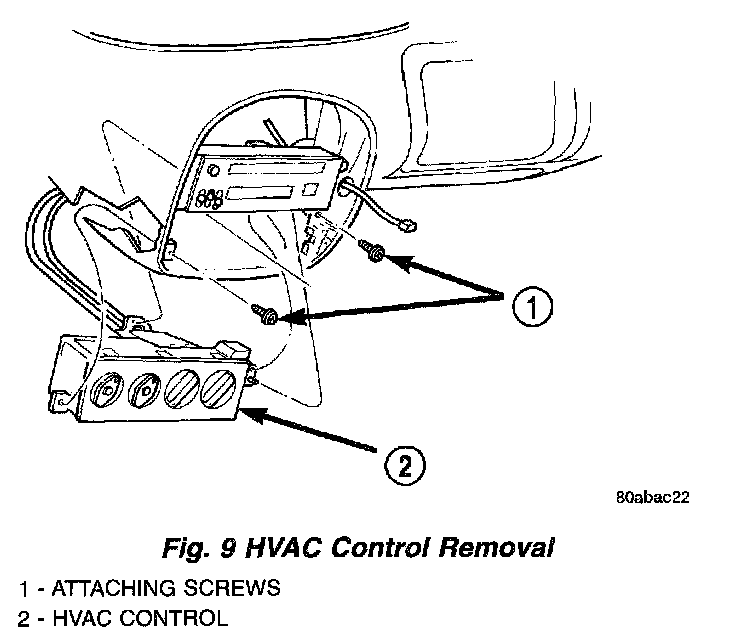 1

2

80abac22

Fig. 9 HVAC Control Removal

1 - ATTACHING SCREWS
2 - HVAC CONTROL