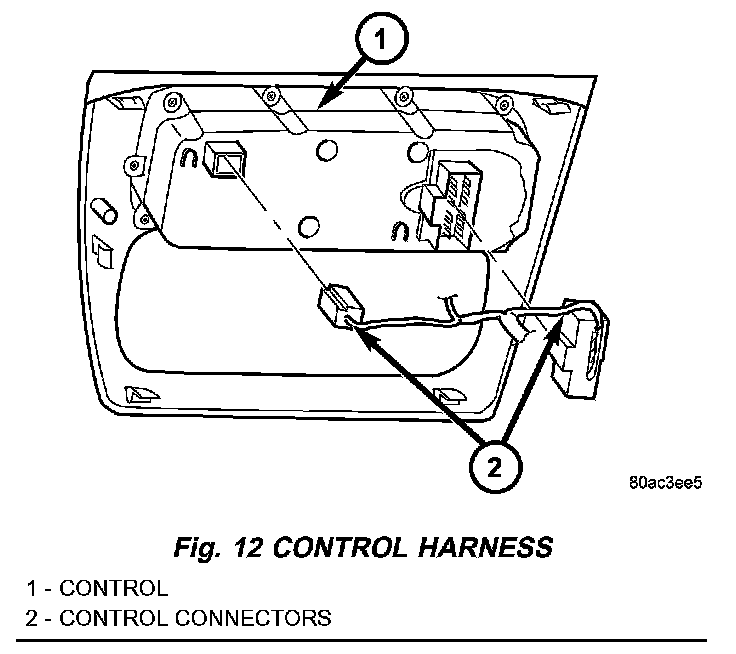 1

2

80ac3ee5

Fig. 12 CONTROL HARNESS

1 - CONTROL
2 - CONTROL CONNECTORS