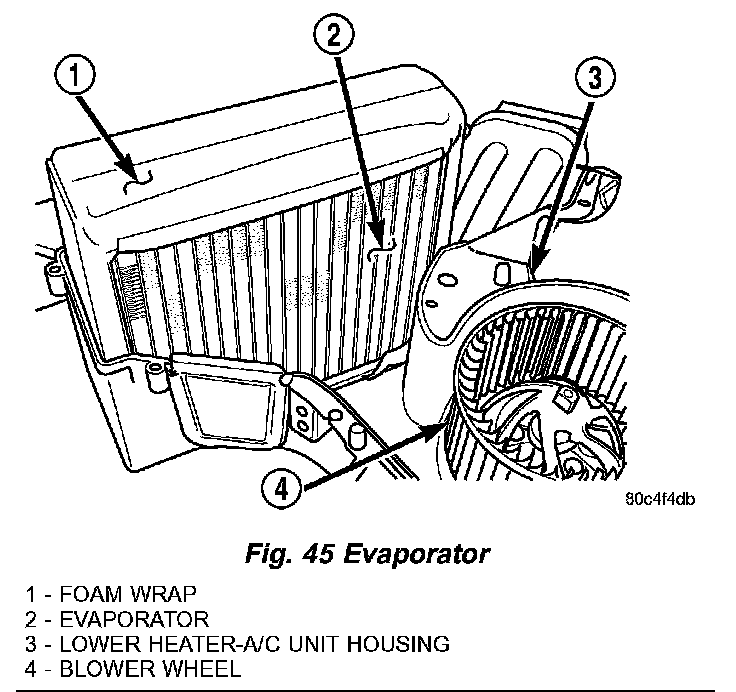 1

2

3

4

80c4f4db

Fig. 45 Evaporator

1 - FOAM WRAP
2 - EVAPORATOR
3 - LOWER HEATER-A/C UNIT HOUSING
4 - BLOWER WHEEL