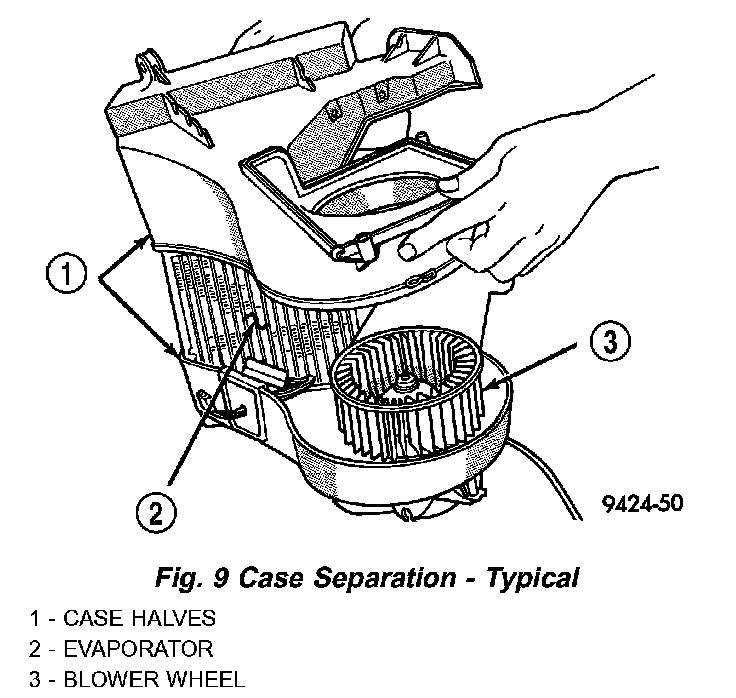 1

3

2

9424-50

Fig. 9 Case Separation - Typical

1 - CASE HALVES
2 - EVAPORATOR
3 - BLOWER WHEEL