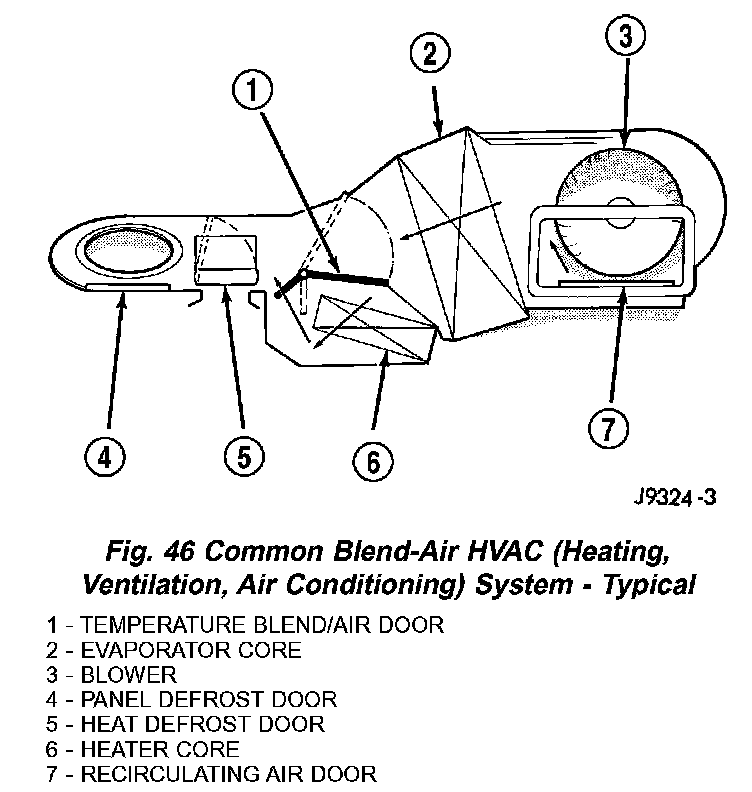 1
2
3
4
5
6
7
J9324-3

Fig. 46 Common Blend-Air HVAC (Heating, Ventilation, Air Conditioning) System - Typical

1 - TEMPERATURE BLEND/AIR DOOR
2 - EVAPORATOR CORE
3 - BLOWER
4 - PANEL DEFROST DOOR
5 - HEAT DEFROST DOOR
6 - HEATER CORE
7 - RECIRCULATING AIR DOOR