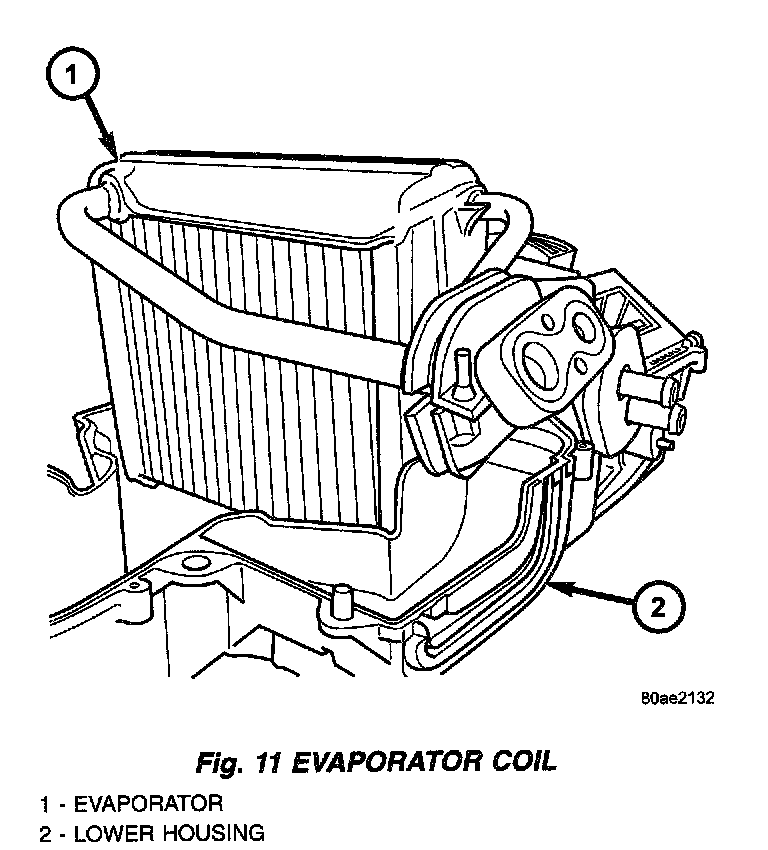 1

2

80ae2132

Fig. 11 EVAPORATOR COIL

1 - EVAPORATOR
2 - LOWER HOUSING