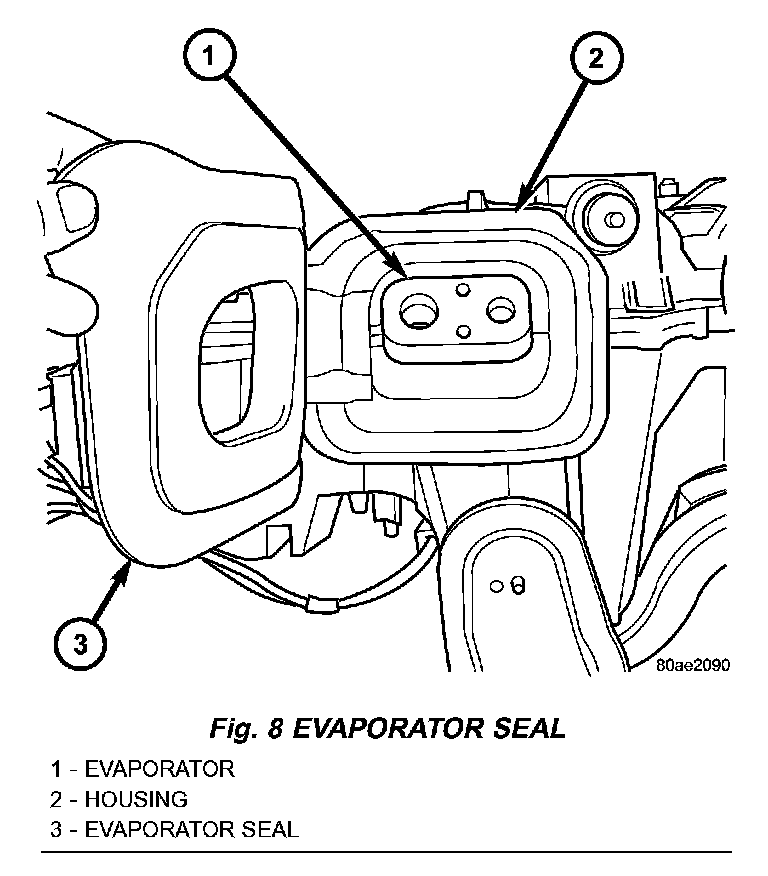 1

2

3

80ae2090

Fig. 8 EVAPORATOR SEAL

1 - EVAPORATOR
2 - HOUSING
3 - EVAPORATOR SEAL