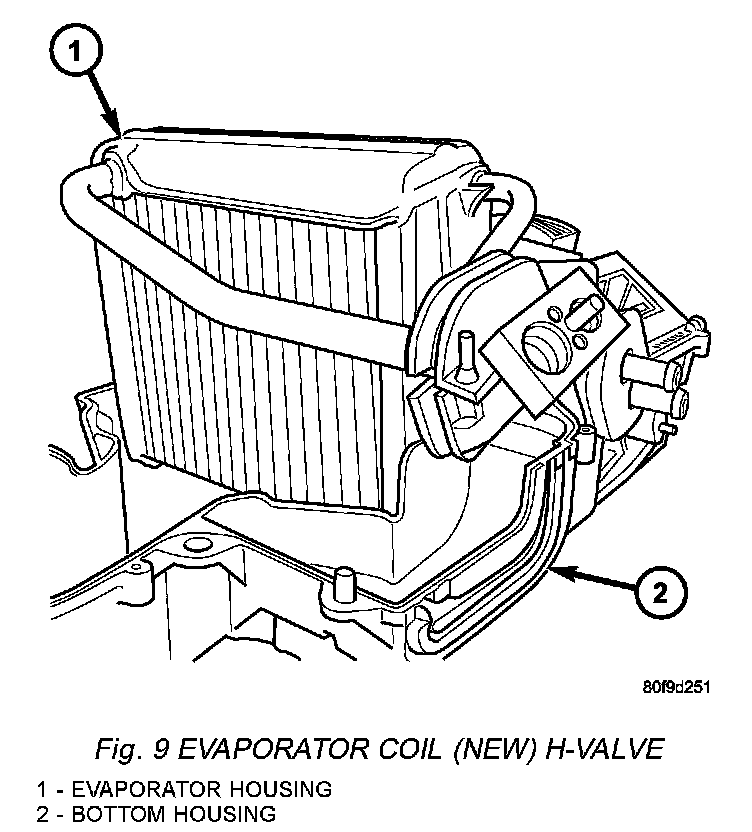 1

2

80f9d251

Fig. 9 EVAPORATOR COIL (NEW) H-VALVE

1 - EVAPORATOR HOUSING
2 - BOTTOM HOUSING