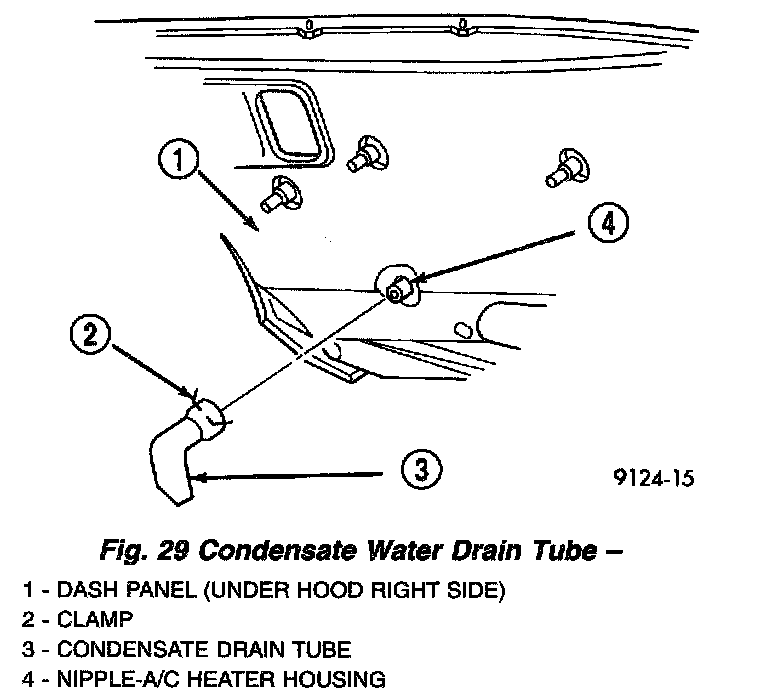 1

4

2

3

9124-15

Fig. 29 Condensate Water Drain Tube –

1 - DASH PANEL (UNDER HOOD RIGHT SIDE)
2 - CLAMP
3 - CONDENSATE DRAIN TUBE
4 - NIPPLE-A/C HEATER HOUSING