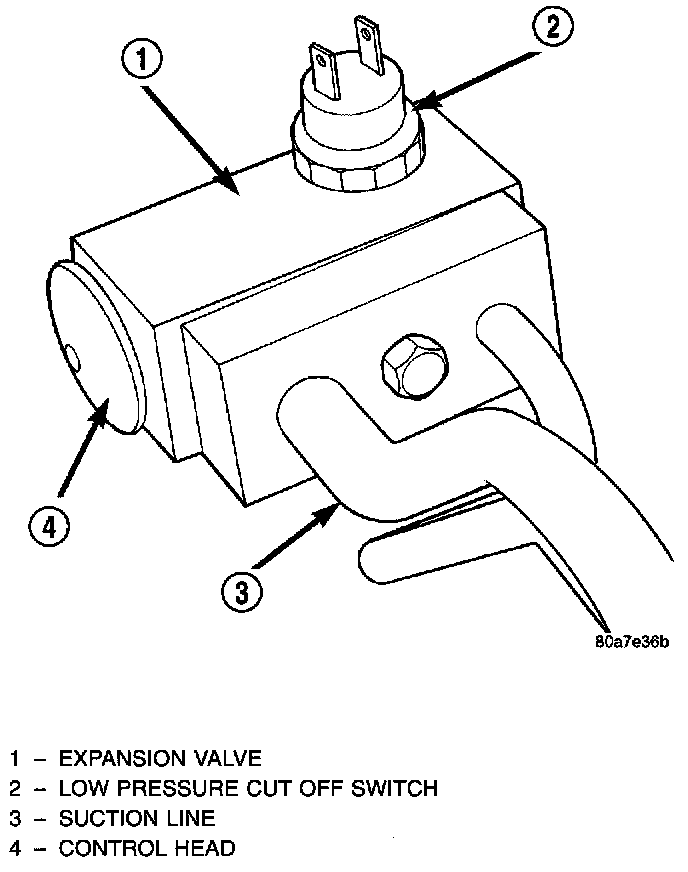 1

2

4

3

80a7e36b

1 – EXPANSION VALVE
2 – LOW PRESSURE CUT OFF SWITCH
3 – SUCTION LINE
4 – CONTROL HEAD