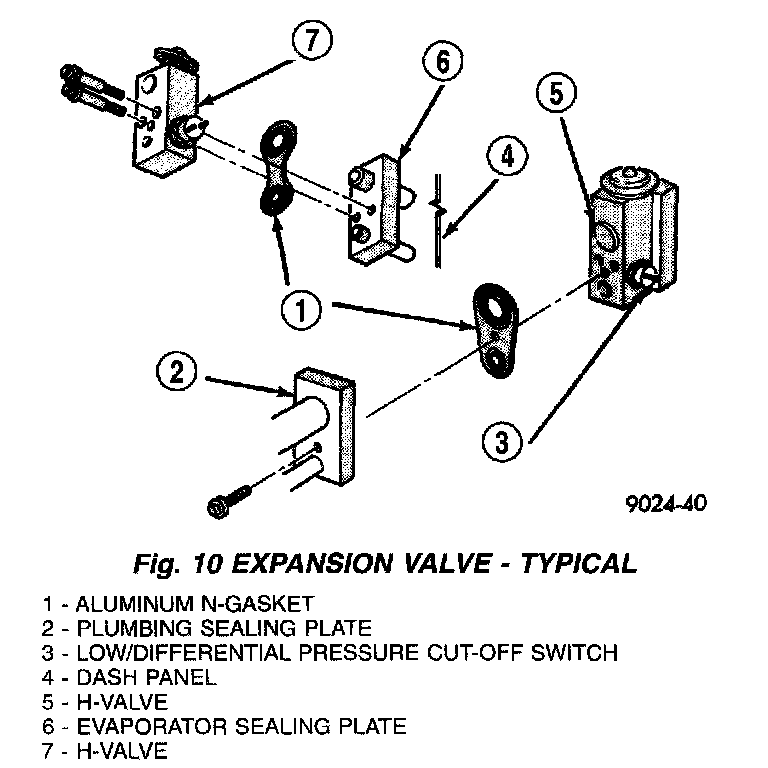 7
6
5
4
1
2
3
9024-40

Fig. 10 EXPANSION VALVE - TYPICAL

1 - ALUMINUM N-GASKET
2 - PLUMBING SEALING PLATE
3 - LOW/DIFFERENTIAL PRESSURE CUT-OFF SWITCH
4 - DASH PANEL
5 - H-VALVE
6 - EVAPORATOR SEALING PLATE
7 - H-VALVE