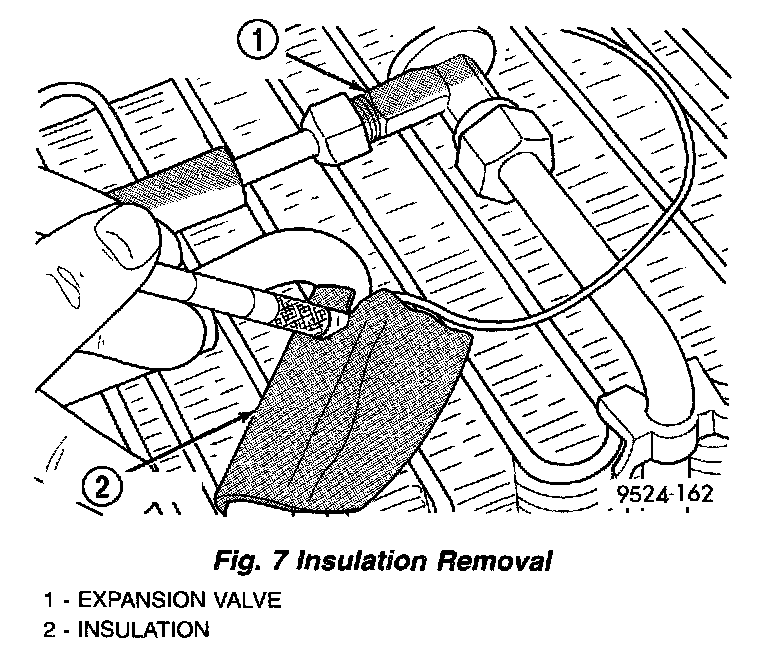 1

2

9524-162

Fig. 7 Insulation Removal

1 - EXPANSION VALVE

2 - INSULATION