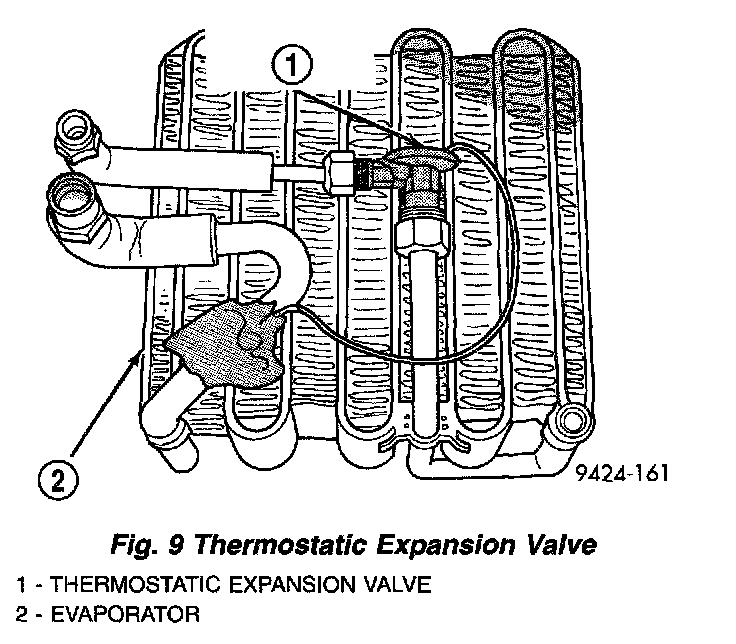 1

2

9424-161

Fig. 9 Thermostatic Expansion Valve

1 - THERMOSTATIC EXPANSION VALVE
2 - EVAPORATOR