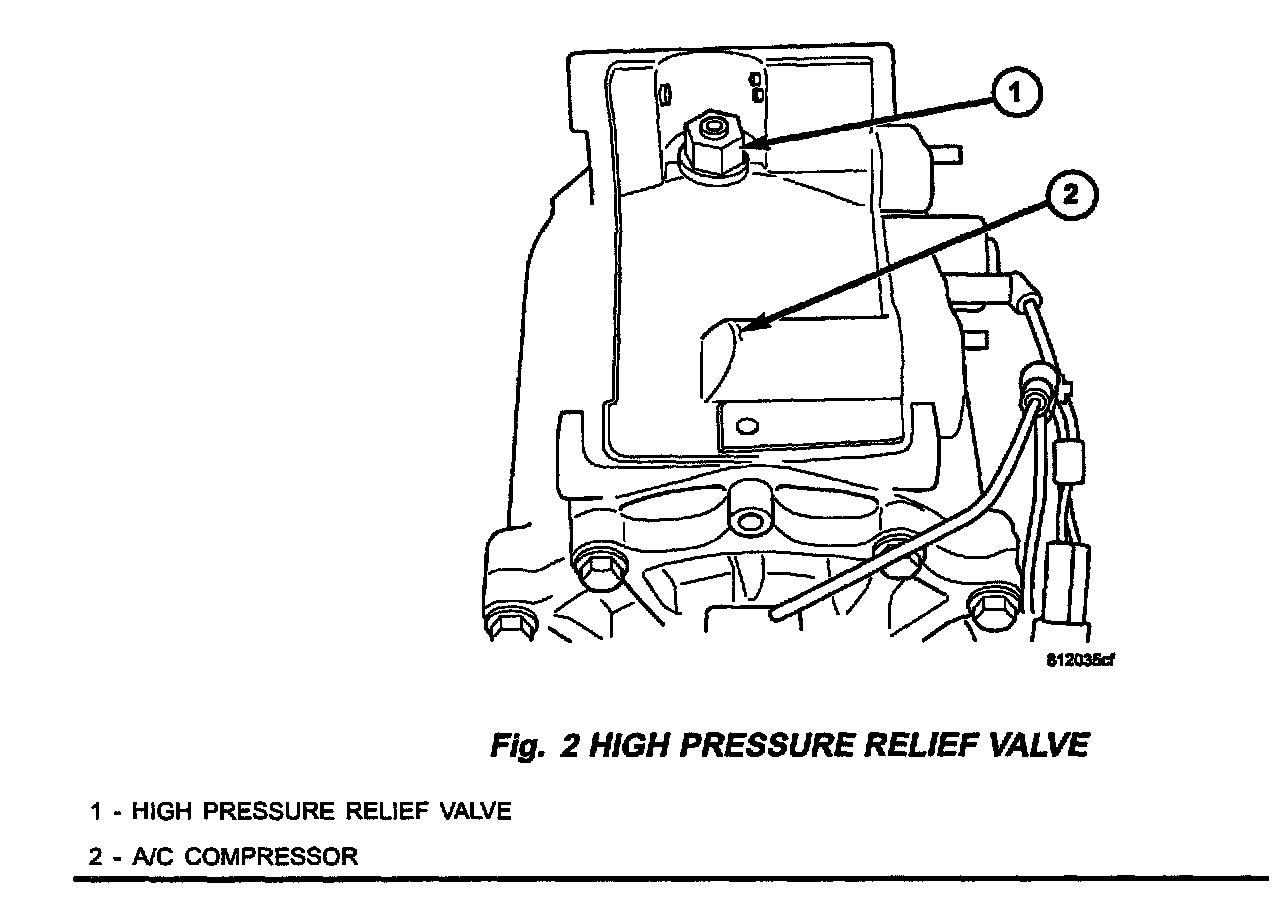 1

2

812035cf

Fig. 2 HIGH PRESSURE RELIEF VALVE

1 - HIGH PRESSURE RELIEF VALVE

2 - A/C COMPRESSOR