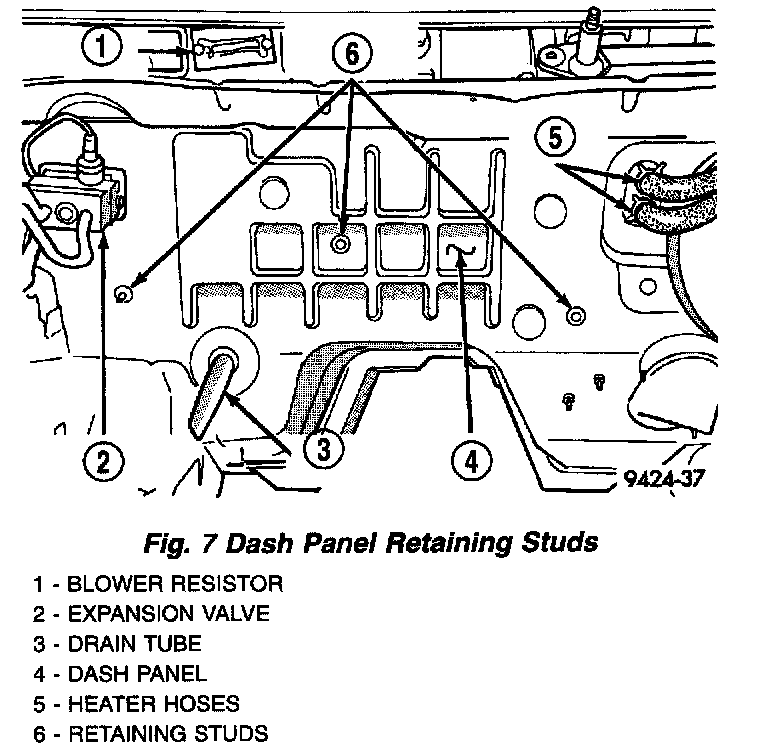 1
6
5
2
3
4
9424-37

Fig. 7 Dash Panel Retaining Studs

1 - BLOWER RESISTOR
2 - EXPANSION VALVE
3 - DRAIN TUBE
4 - DASH PANEL
5 - HEATER HOSES
6 - RETAINING STUDS