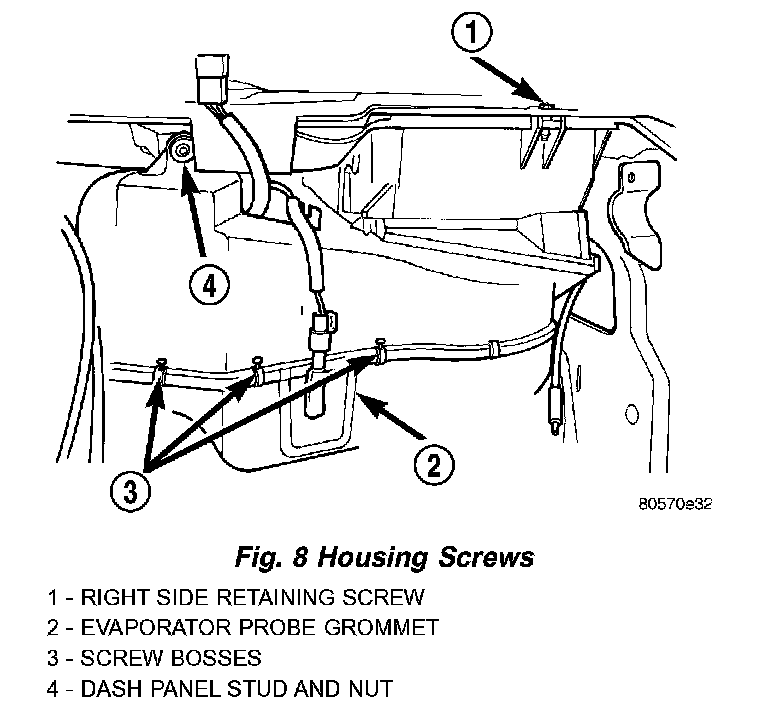 1

4

3

2

80570e32

Fig. 8 Housing Screws

1 - RIGHT SIDE RETAINING SCREW
2 - EVAPORATOR PROBE GROMMET
3 - SCREW BOSSES
4 - DASH PANEL STUD AND NUT