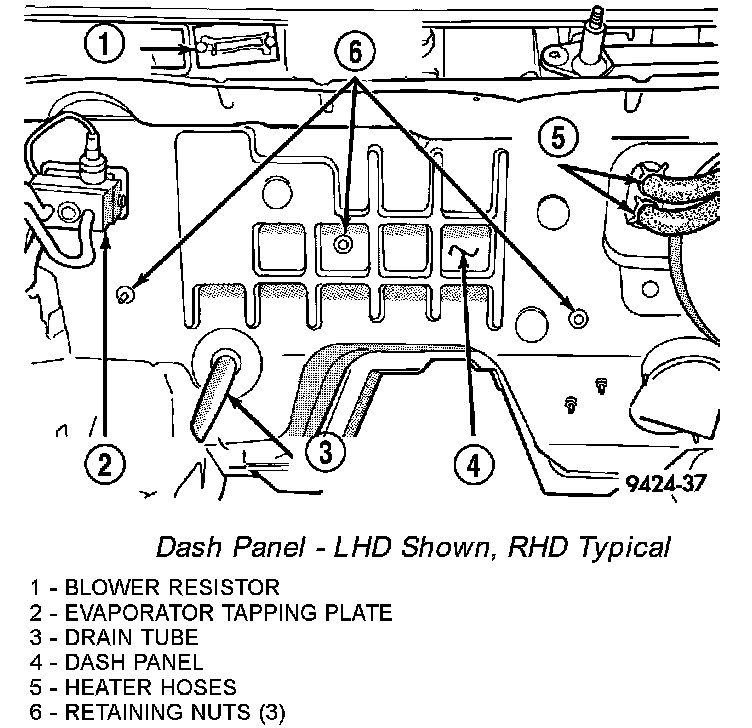 1
6
5
2
3
4
9424-37

Dash Panel - LHD Shown, RHD Typical

1 - BLOWER RESISTOR
2 - EVAPORATOR TAPPING PLATE
3 - DRAIN TUBE
4 - DASH PANEL
5 - HEATER HOSES
6 - RETAINING NUTS (3)