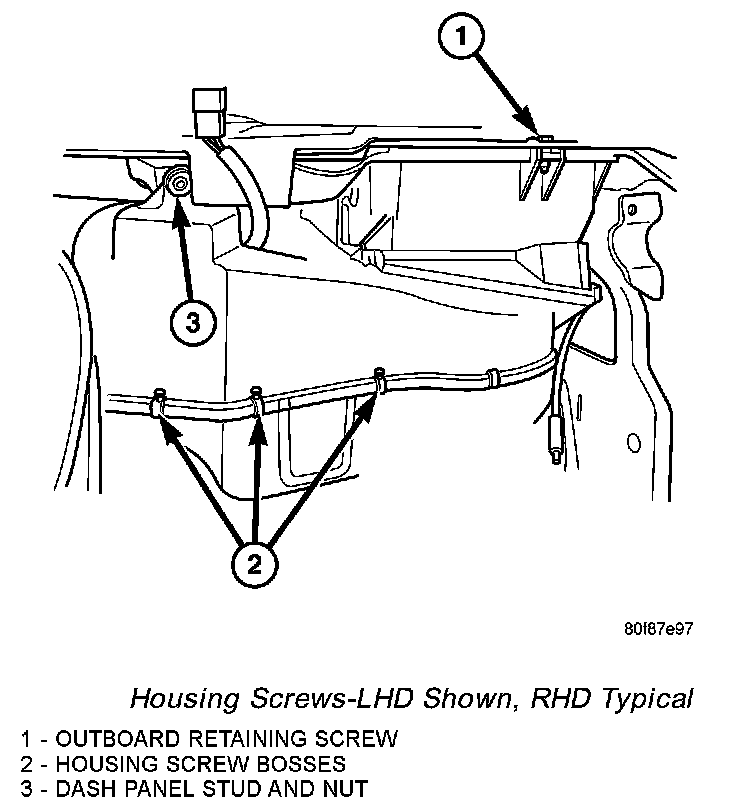 1

3

2

80f87e97

Housing Screws-LHD Shown, RHD Typical

1 - OUTBOARD RETAINING SCREW
2 - HOUSING SCREW BOSSES
3 - DASH PANEL STUD AND NUT