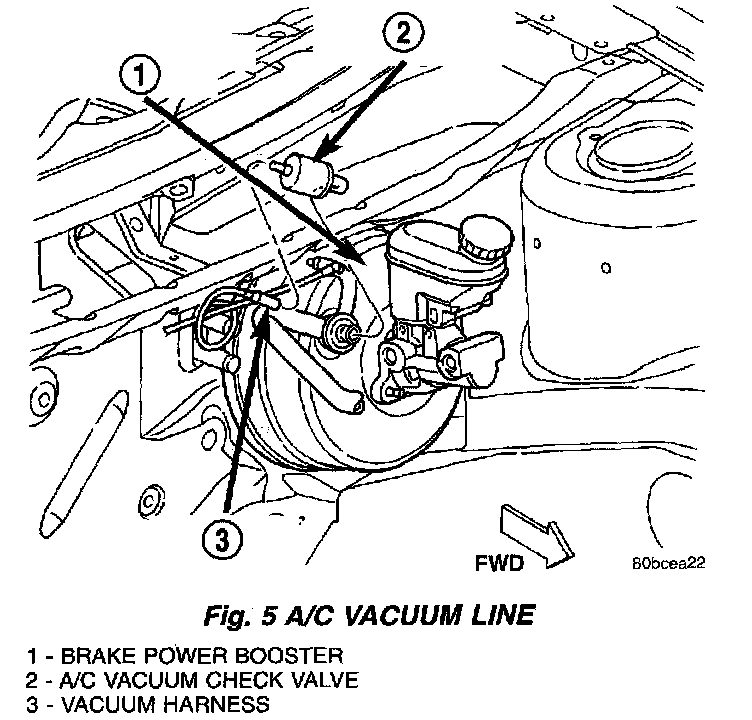 1

2

3

FWD

80bcea22

Fig. 5 A/C VACUUM LINE

1 - BRAKE POWER BOOSTER
2 - A/C VACUUM CHECK VALVE
3 - VACUUM HARNESS