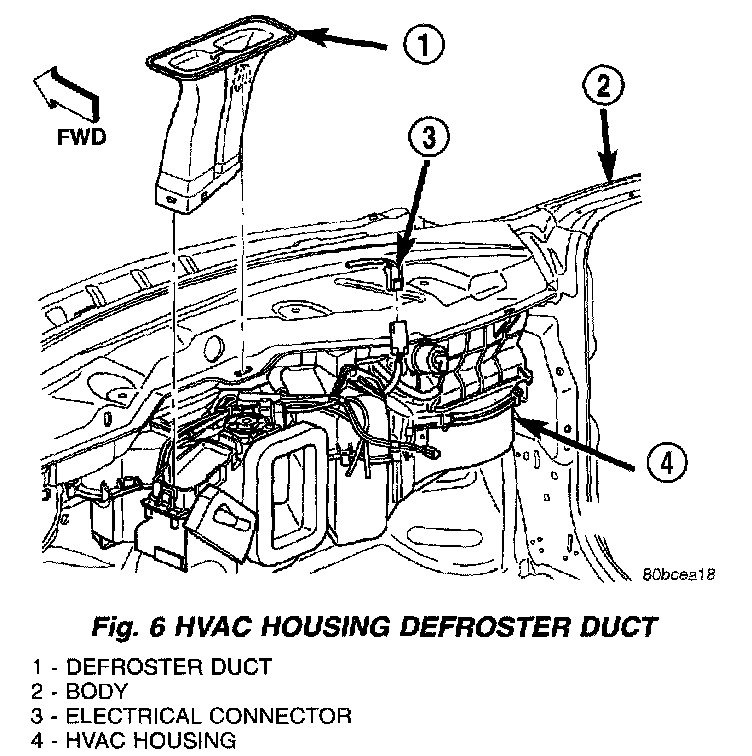 1
2
FWD
3
4
80bcea18

Fig. 6 HVAC HOUSING DEFROSTER DUCT

1 - DEFROSTER DUCT
2 - BODY
3 - ELECTRICAL CONNECTOR
4 - HVAC HOUSING