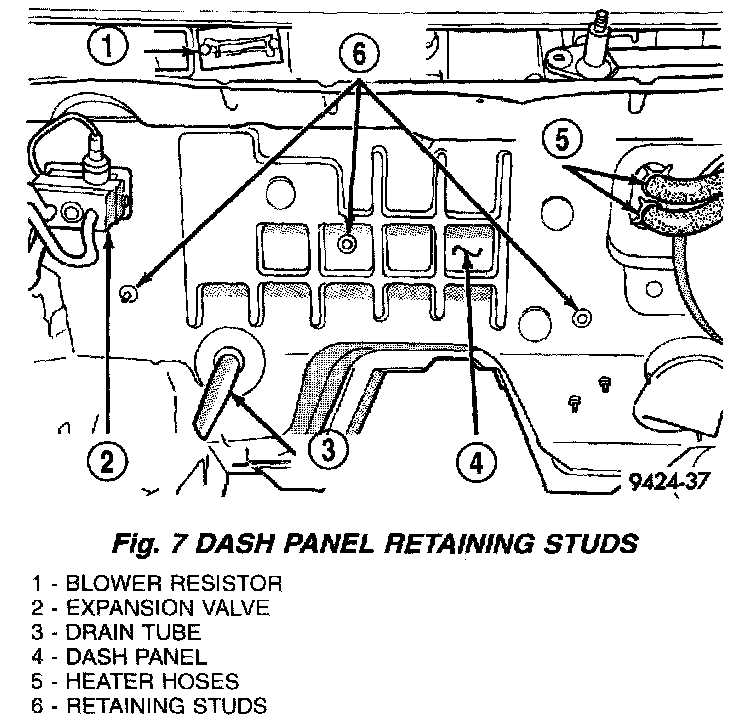 1
6
5
2
3
4
9424-37

Fig. 7 DASH PANEL RETAINING STUDS

1 - BLOWER RESISTOR
2 - EXPANSION VALVE
3 - DRAIN TUBE
4 - DASH PANEL
5 - HEATER HOSES
6 - RETAINING STUDS