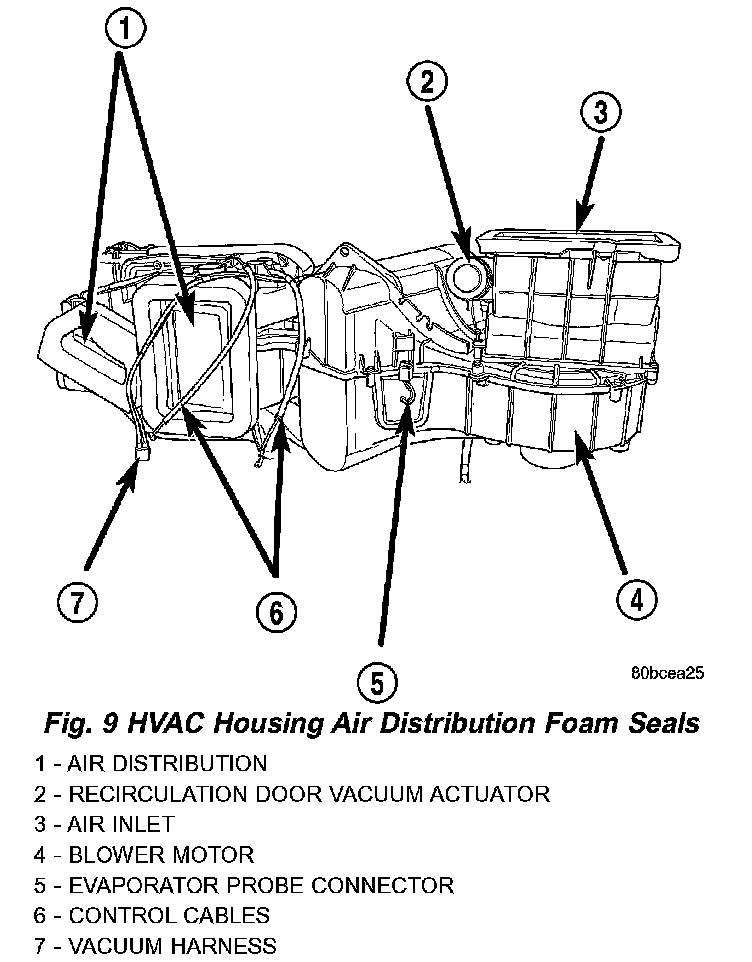 1
2
3
7
6
4
5
80bcea25

Fig. 9 HVAC Housing Air Distribution Foam Seals

1 - AIR DISTRIBUTION
2 - RECIRCULATION DOOR VACUUM ACTUATOR
3 - AIR INLET
4 - BLOWER MOTOR
5 - EVAPORATOR PROBE CONNECTOR
6 - CONTROL CABLES
7 - VACUUM HARNESS