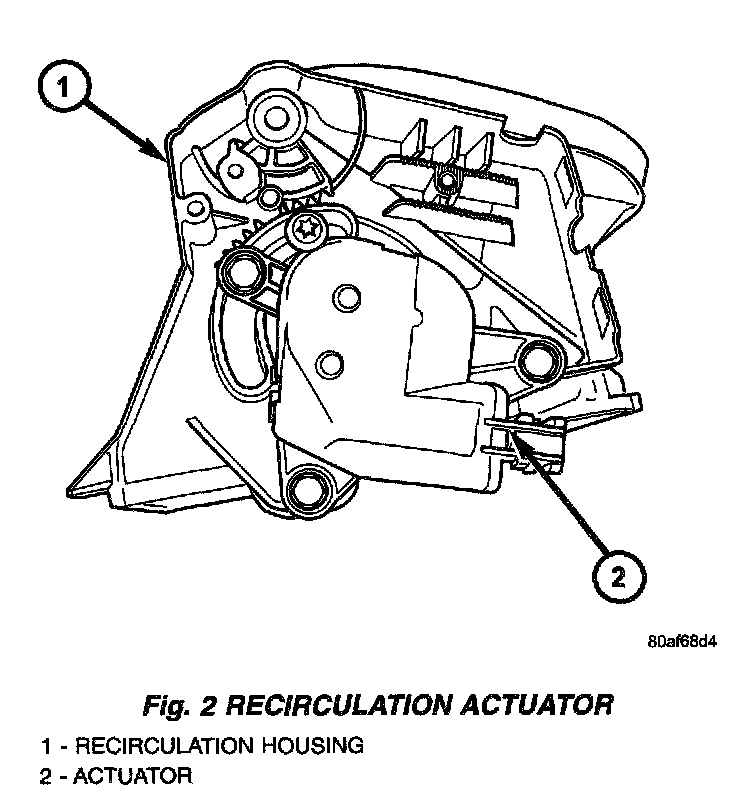 1

2

80af68d4

Fig. 2 RECIRCULATION ACTUATOR

1 - RECIRCULATION HOUSING
2 - ACTUATOR