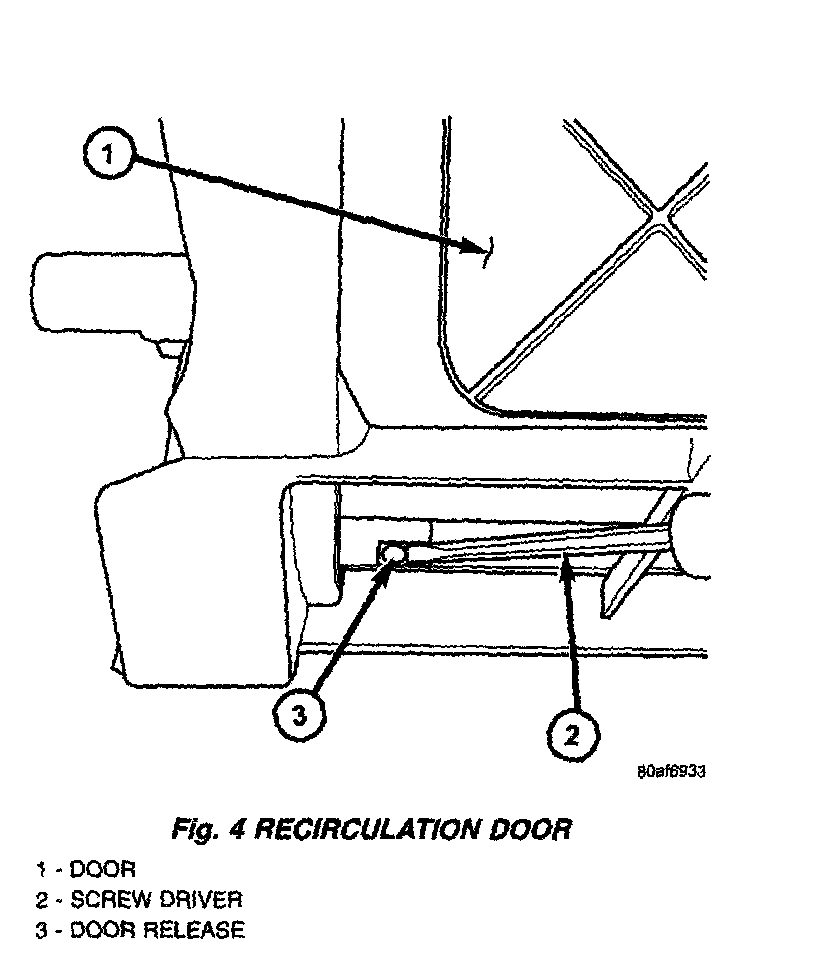 1

3

2

80af6933

Fig. 4 RECIRCULATION DOOR

1 - DOOR
2 - SCREW DRIVER
3 - DOOR RELEASE