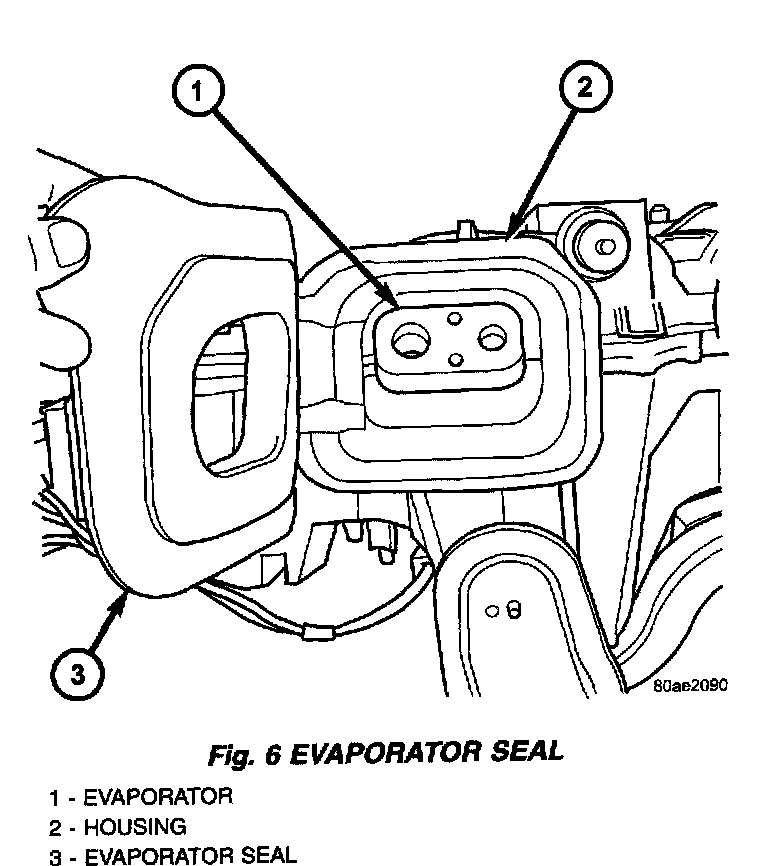 1

2

3

80ae2090

Fig. 6 EVAPORATOR SEAL

1 - EVAPORATOR
2 - HOUSING
3 - EVAPORATOR SEAL