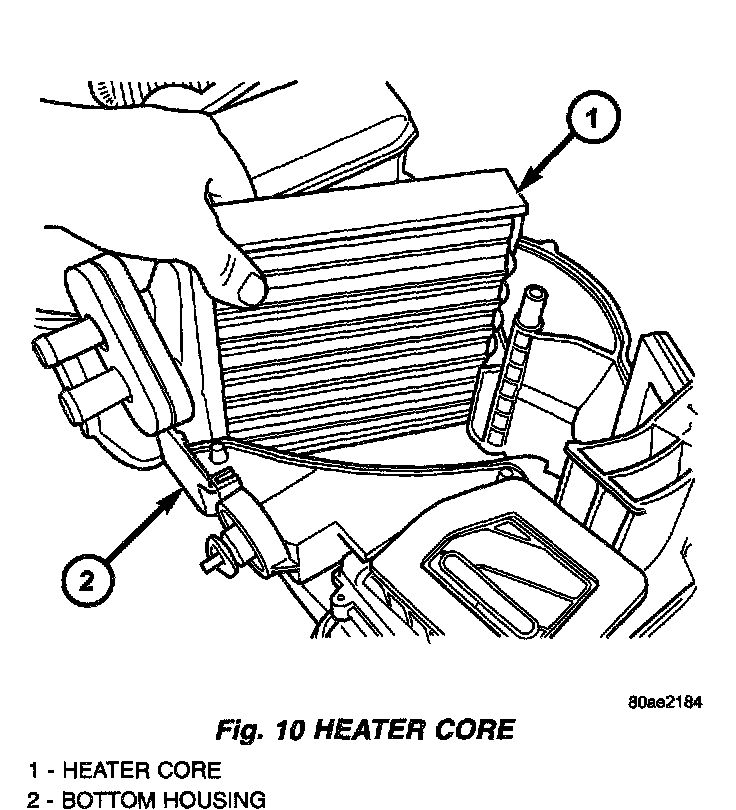 1

2

80ae2184

Fig. 10 HEATER CORE

1 - HEATER CORE
2 - BOTTOM HOUSING