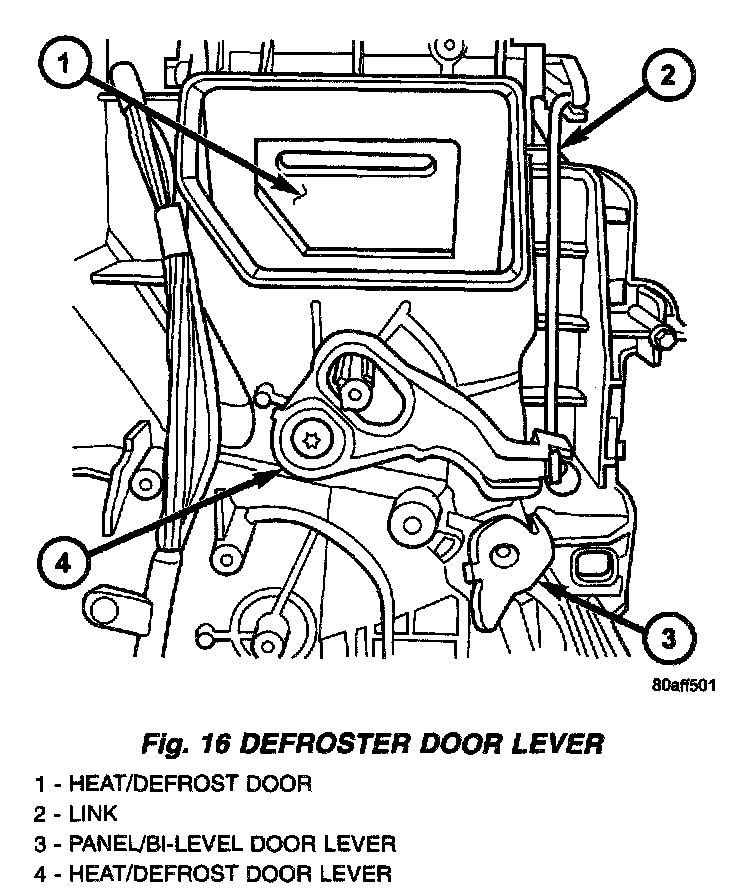 1
2
4
3
80aff501

Fig. 16 DEFROSTER DOOR LEVER

1 - HEAT/DEFROST DOOR
2 - LINK
3 - PANEL/BI-LEVEL DOOR LEVER
4 - HEAT/DEFROST DOOR LEVER