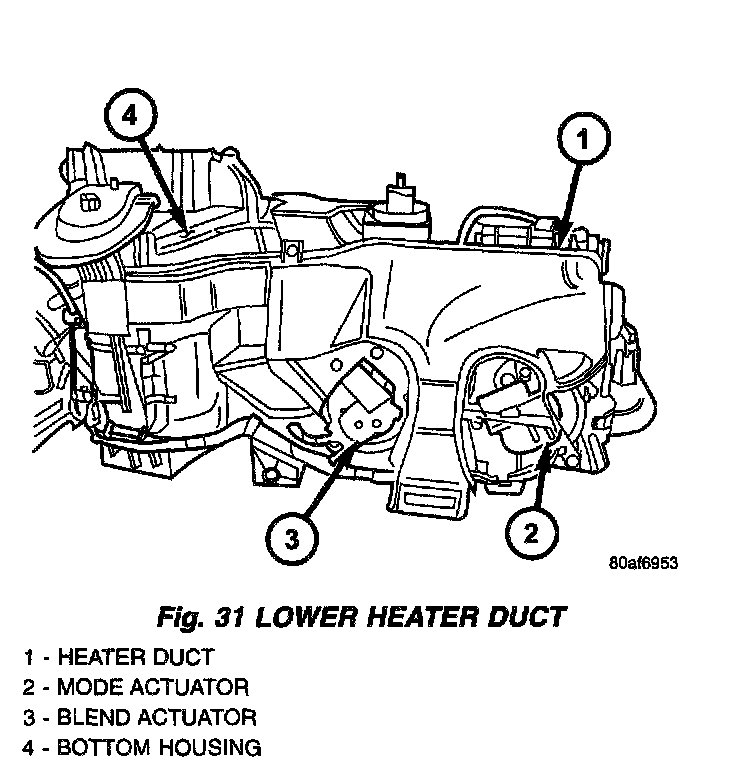 4

1

3

2

80af6953

Fig. 31 LOWER HEATER DUCT

1 - HEATER DUCT
2 - MODE ACTUATOR
3 - BLEND ACTUATOR
4 - BOTTOM HOUSING