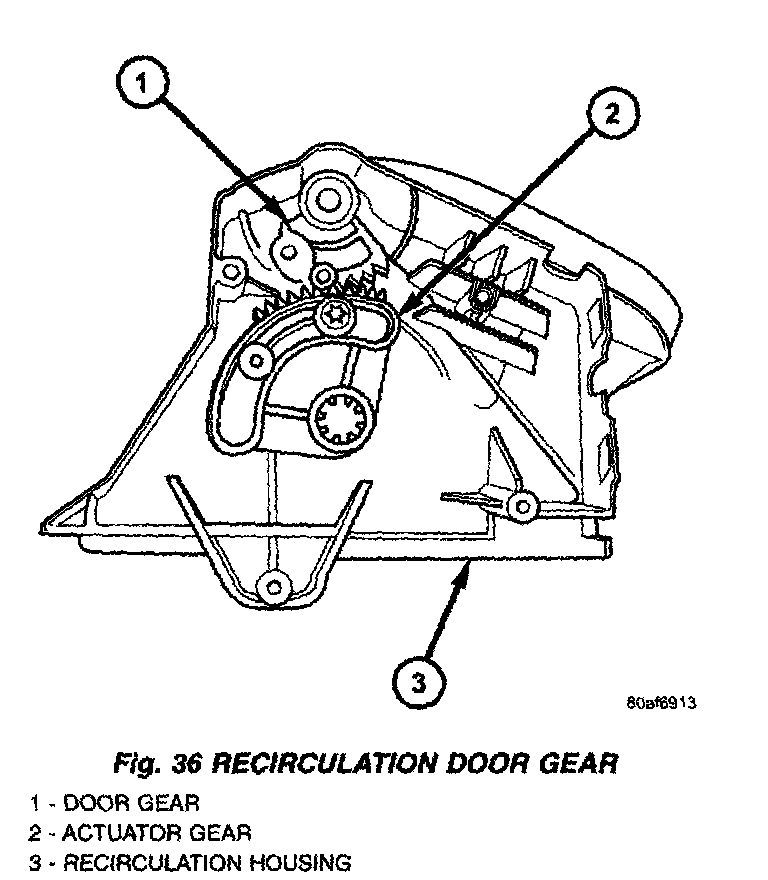 1

2

3

80af6913

Fig. 36 RECIRCULATION DOOR GEAR

1 - DOOR GEAR
2 - ACTUATOR GEAR
3 - RECIRCULATION HOUSING