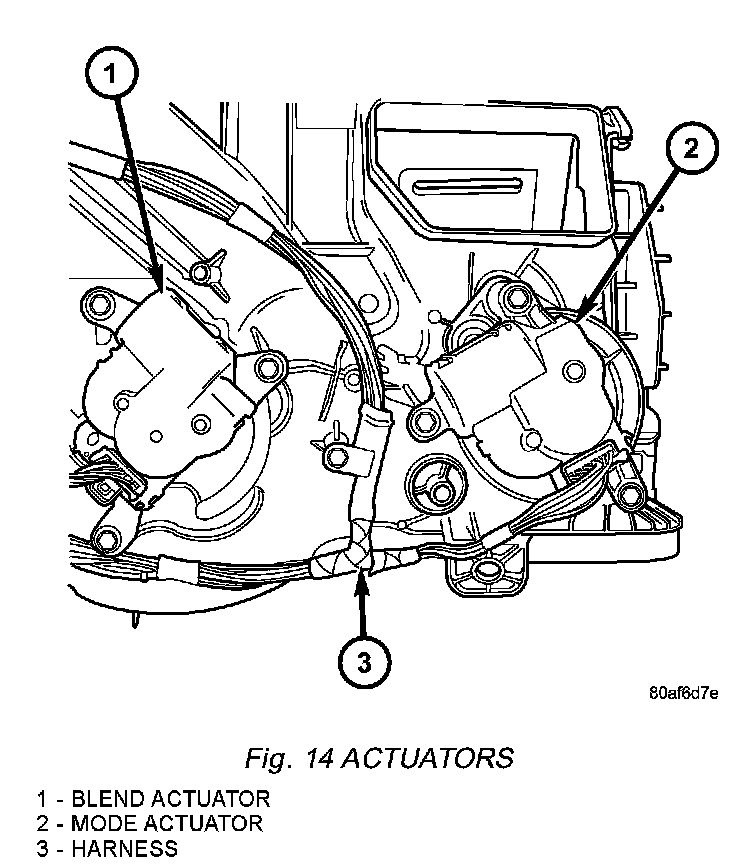 1

2

3

80af6d7e

Fig. 14 ACTUATORS

1 - BLEND ACTUATOR
2 - MODE ACTUATOR
3 - HARNESS