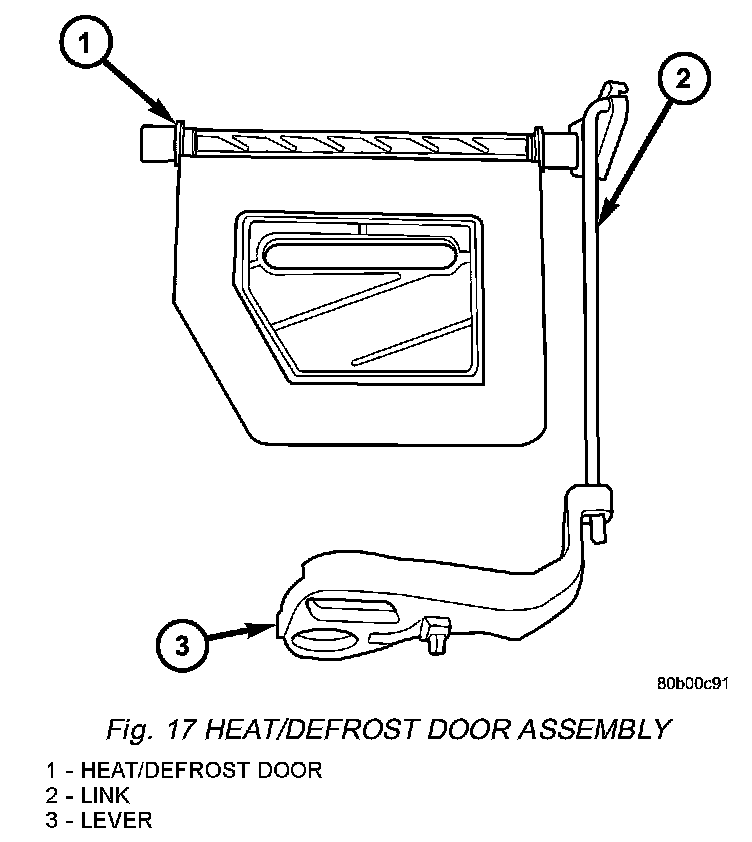 1

2

3

80b00c91

Fig. 17 HEAT/DEFROST DOOR ASSEMBLY

1 - HEAT/DEFROST DOOR
2 - LINK
3 - LEVER