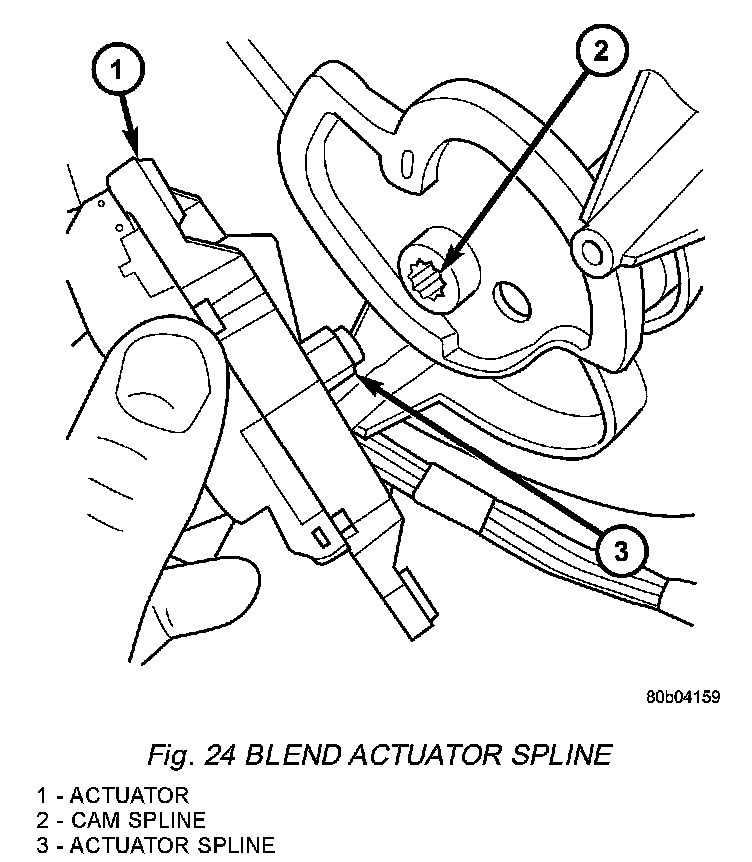 1

2

3

80b04159

Fig. 24 BLEND ACTUATOR SPLINE

1 - ACTUATOR
2 - CAM SPLINE
3 - ACTUATOR SPLINE