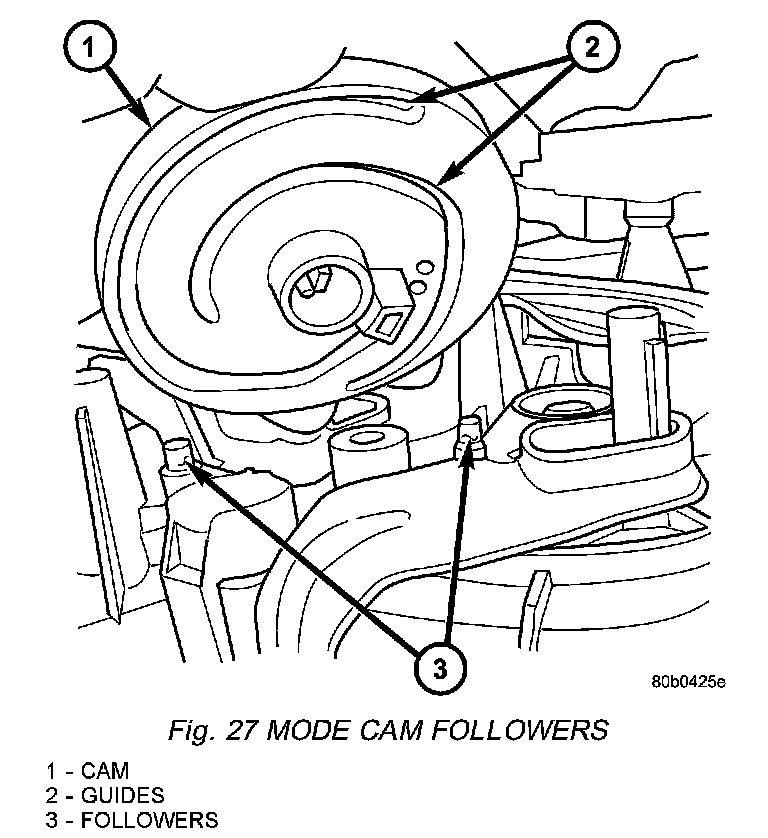 1

2

3

80b0425e

Fig. 27 MODE CAM FOLLOWERS

1 - CAM
2 - GUIDES
3 - FOLLOWERS