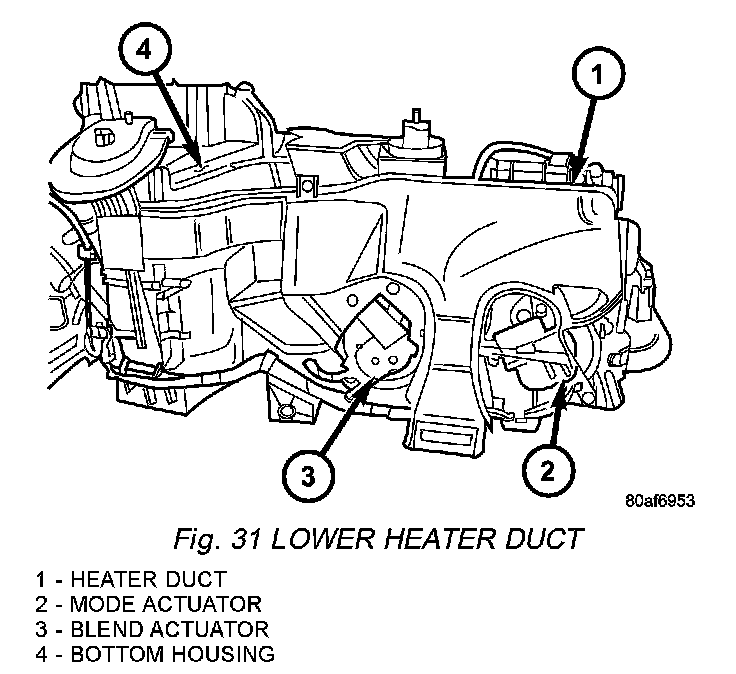 4
1
3
2
80af6953

Fig. 31 LOWER HEATER DUCT

1 - HEATER DUCT
2 - MODE ACTUATOR
3 - BLEND ACTUATOR
4 - BOTTOM HOUSING